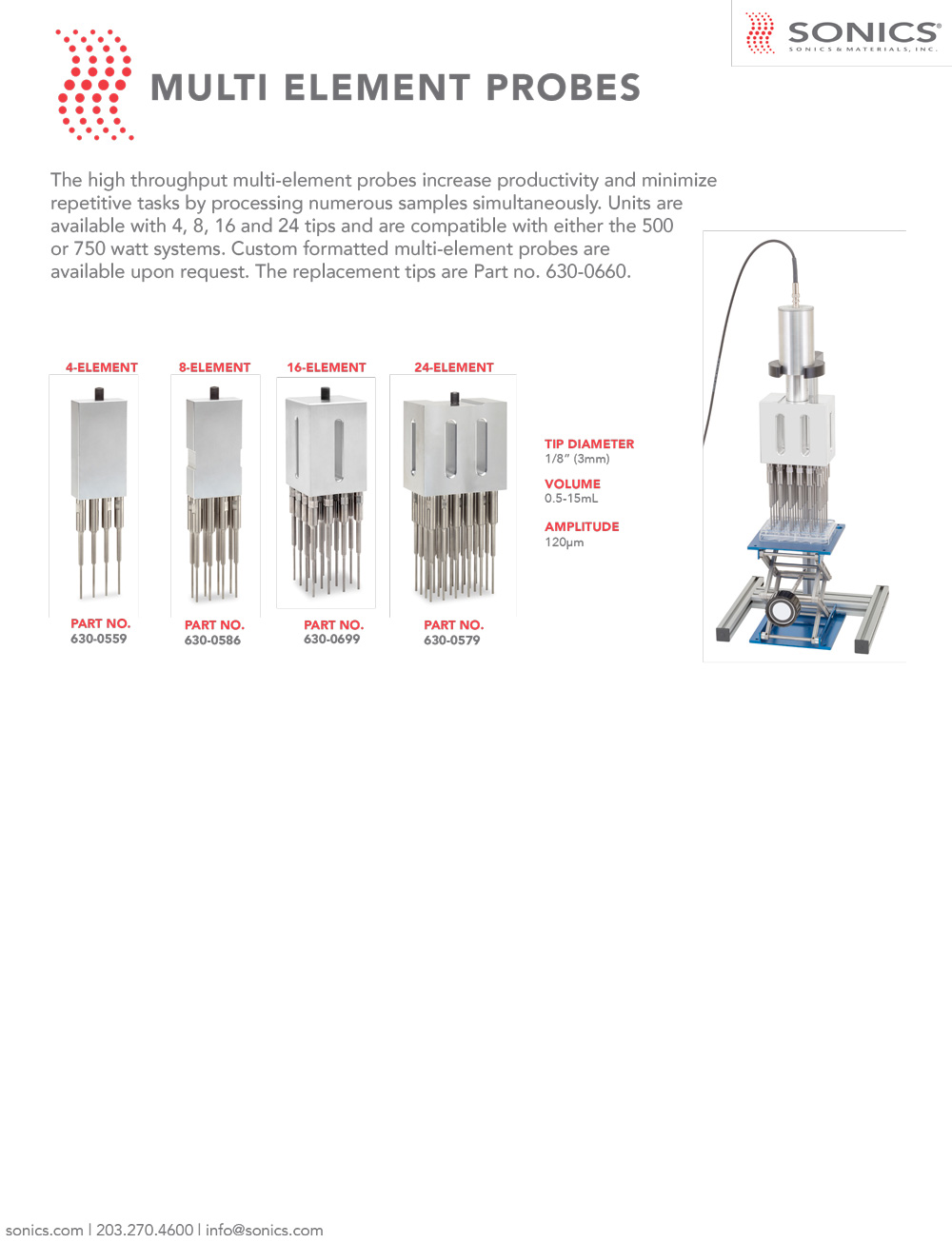 SONICS®
SONICS & MATERIALS, INC.

MULTI ELEMENT PROBES

The high throughput multi-element probes increase productivity and minimize repetitive tasks by processing numerous samples simultaneously. Units are available with 4, 8, 16 and 24 tips and are compatible with either the 500 or 750 watt systems. Custom formatted multi-element probes are available upon request. The replacement tips are Part no. 630-0660.

4-ELEMENT
PART NO.
630-0559

8-ELEMENT
PART NO.
630-0586

16-ELEMENT
PART NO.
630-0699

24-ELEMENT
PART NO.
630-0579

TIP DIAMETER
1/8" (3mm)

VOLUME
0.5-15mL

AMPLITUDE
120µm

sonics.com | 203.270.4600 | info@sonics.com